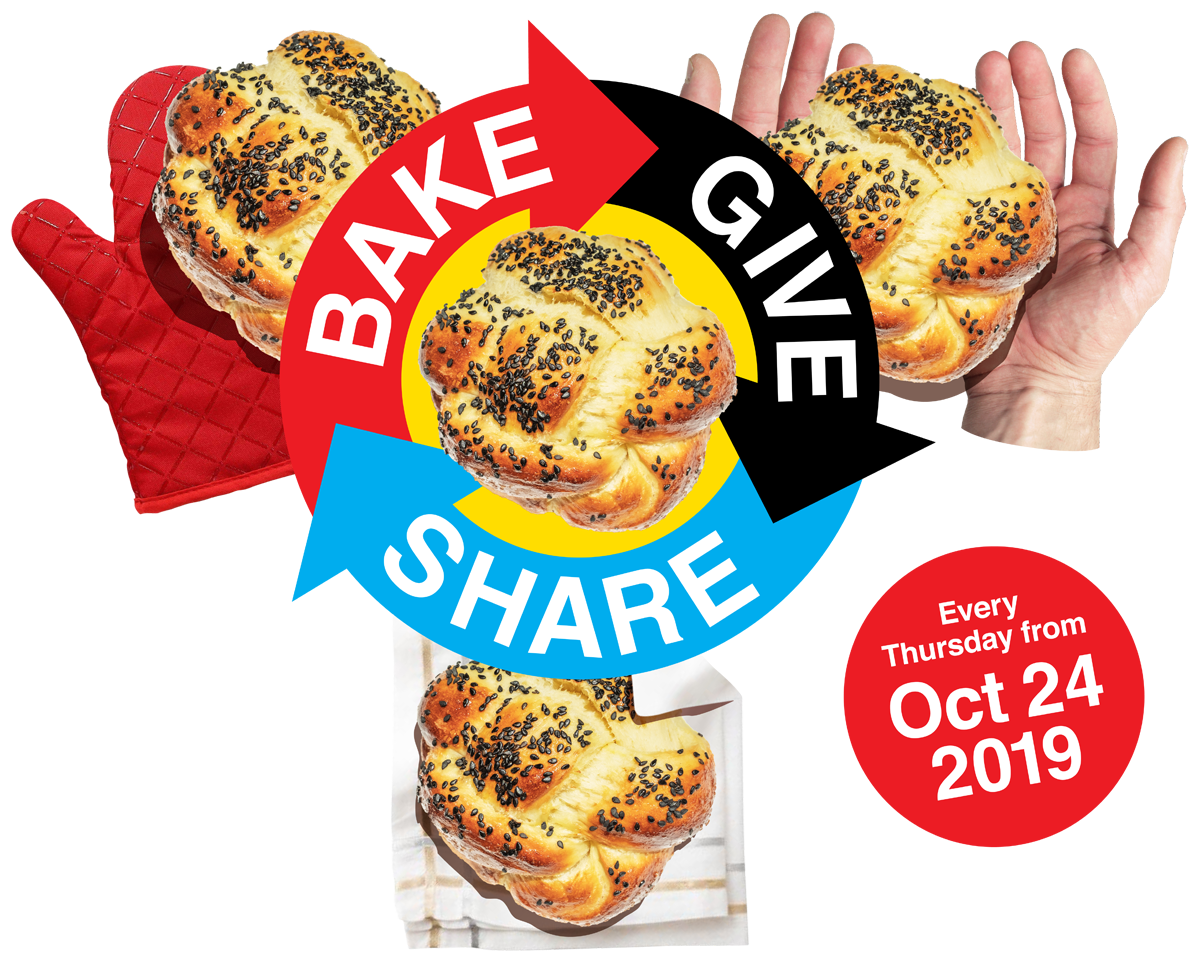 BAKE
GIVE
SHARE

Every Thursday from
Oct 24
2019